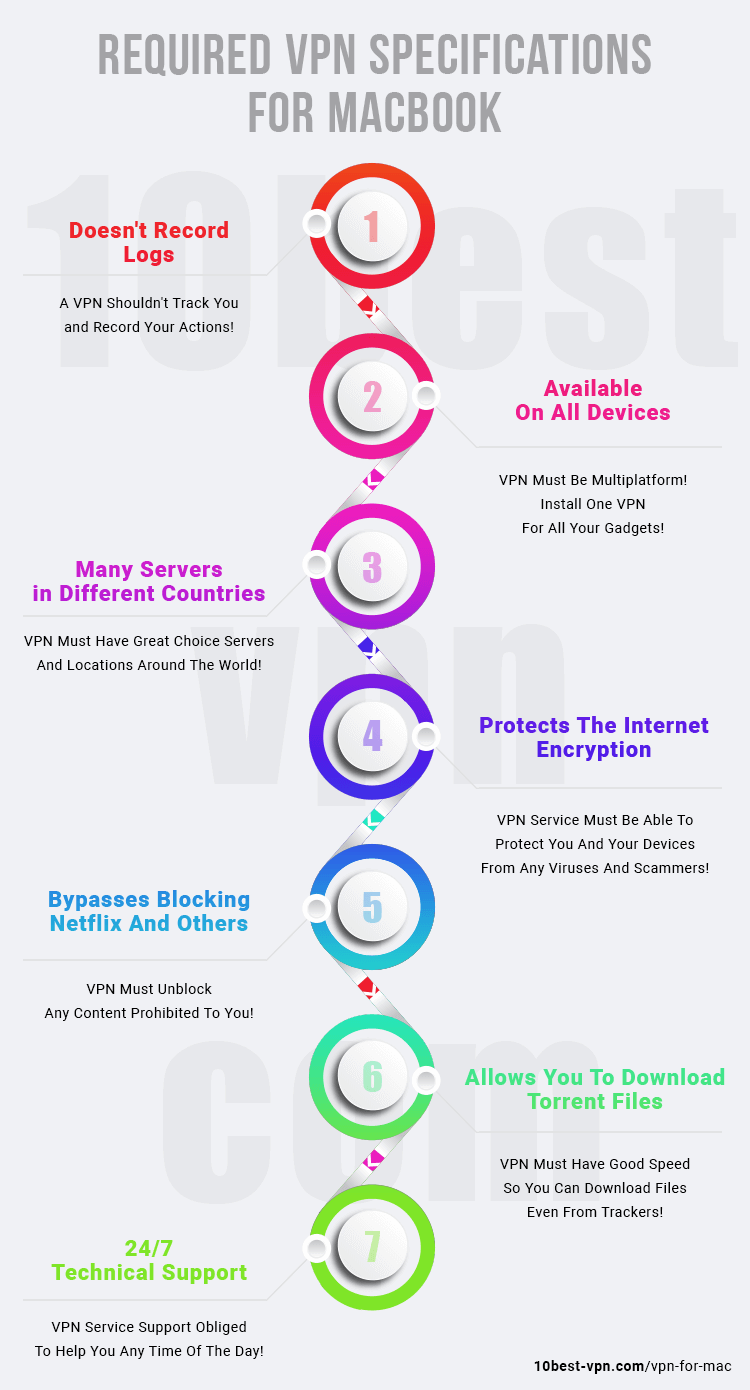 REQUIRED VPN SPECIFICATIONS FOR MACBOOK

10best vpn com

1

Doesn't Record Logs

A VPN Shouldn't Track You and Record Your Actions!

2

Available On All Devices

VPN Must Be Multiplatform! Install One VPN For All Your Gadgets!

3

Many Servers in Different Countries

VPN Must Have Great Choice Servers And Locations Around The World!

4

Protects The Internet Encryption

VPN Service Must Be Able To Protect You And Your Devices From Any Viruses And Scammers!

5

Bypasses Blocking Netflix And Others

VPN Must Unblock Any Content Prohibited To You!

6

Allows You To Download Torrent Files

VPN Must Have Good Speed So You Can Download Files Even From Trackers!

7

24/7 Technical Support

VPN Service Support Obliged To Help You Any Time Of The Day!

10best-vpn.com/vpn-for-mac